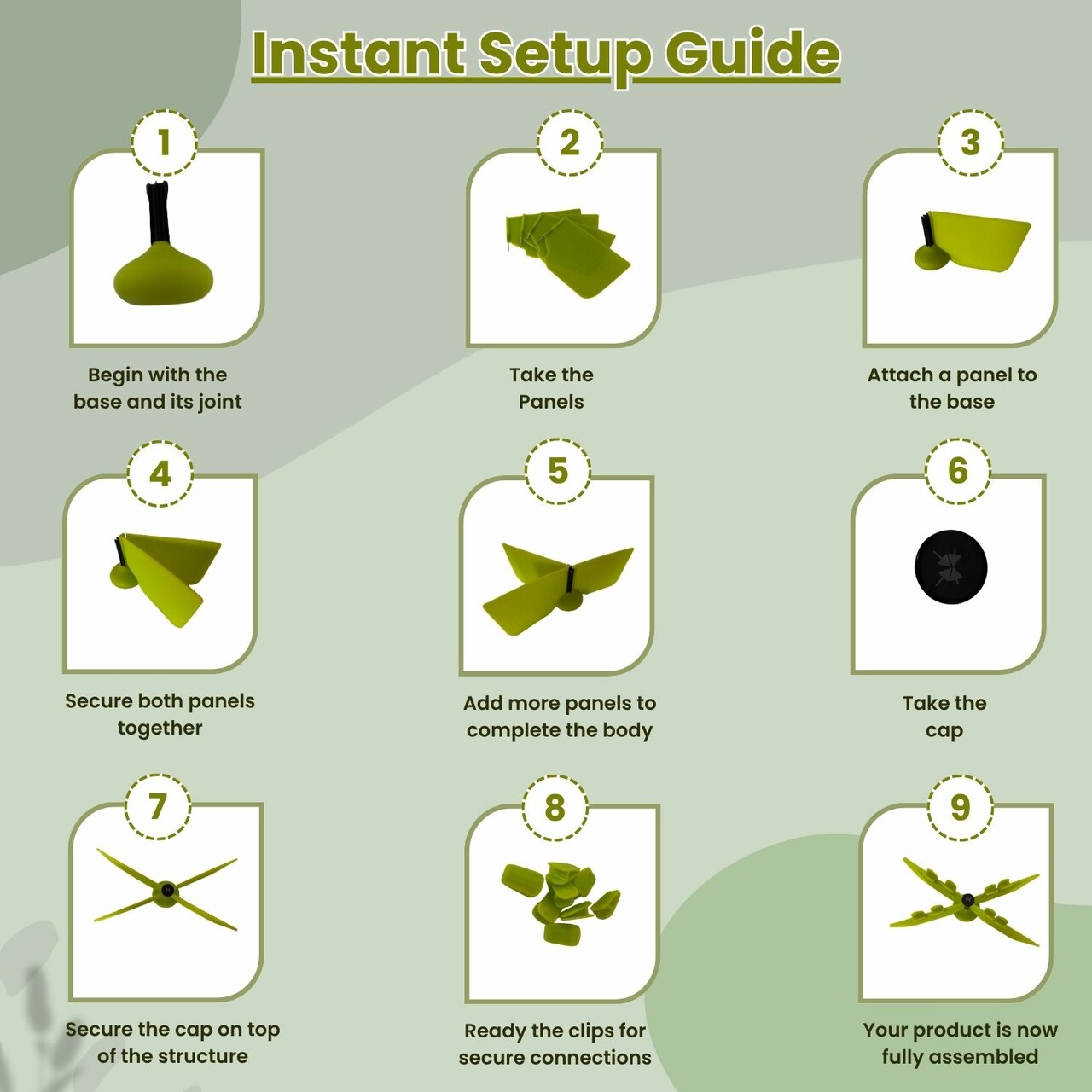 Instant Setup Guide

1

Begin with the base and its joint

2

Take the Panels

3

Attach a panel to the base

4

Secure both panels together

5

Add more panels to complete the body

6

Take the cap

7

Secure the cap on top of the structure

8

Ready the clips for secure connections

9

Your product is now fully assembled